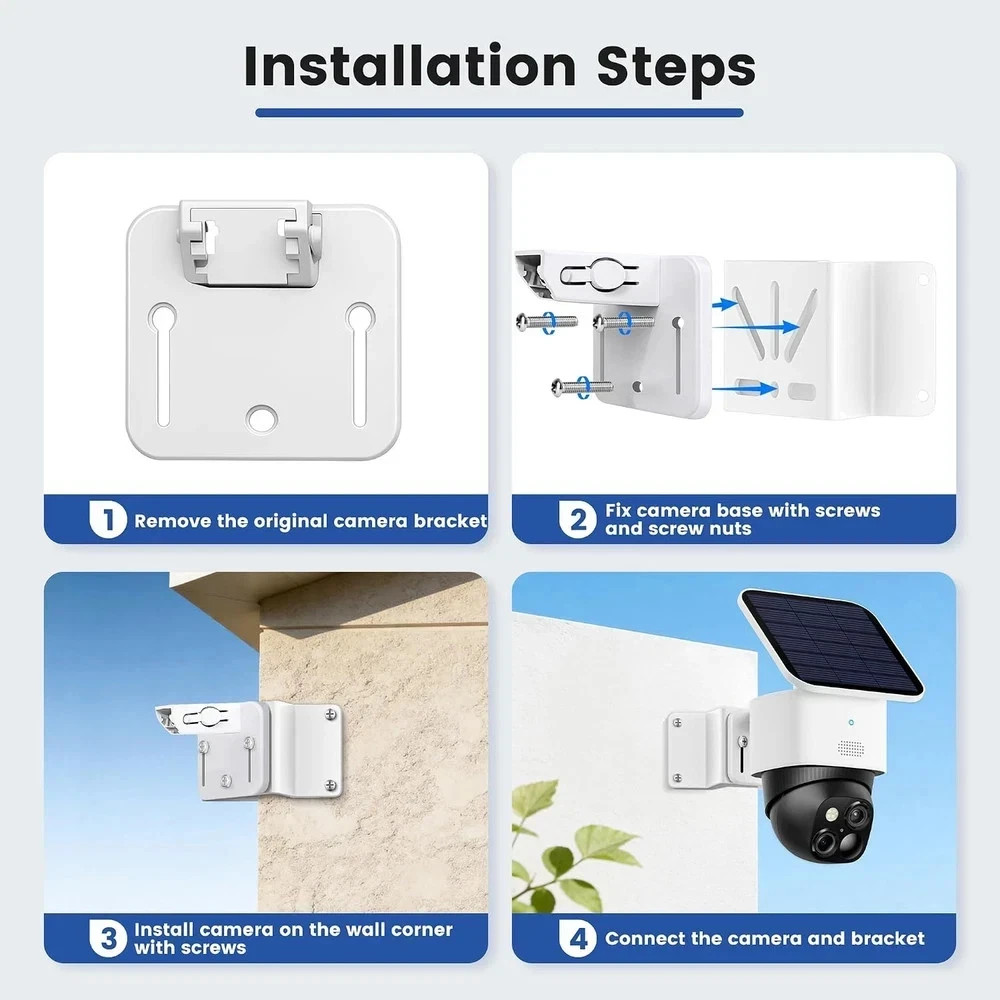 Installation Steps

1 Remove the original camera bracket

2 Fix camera base with screws and screw nuts

3 Install camera on the wall corner with screws

4 Connect the camera and bracket