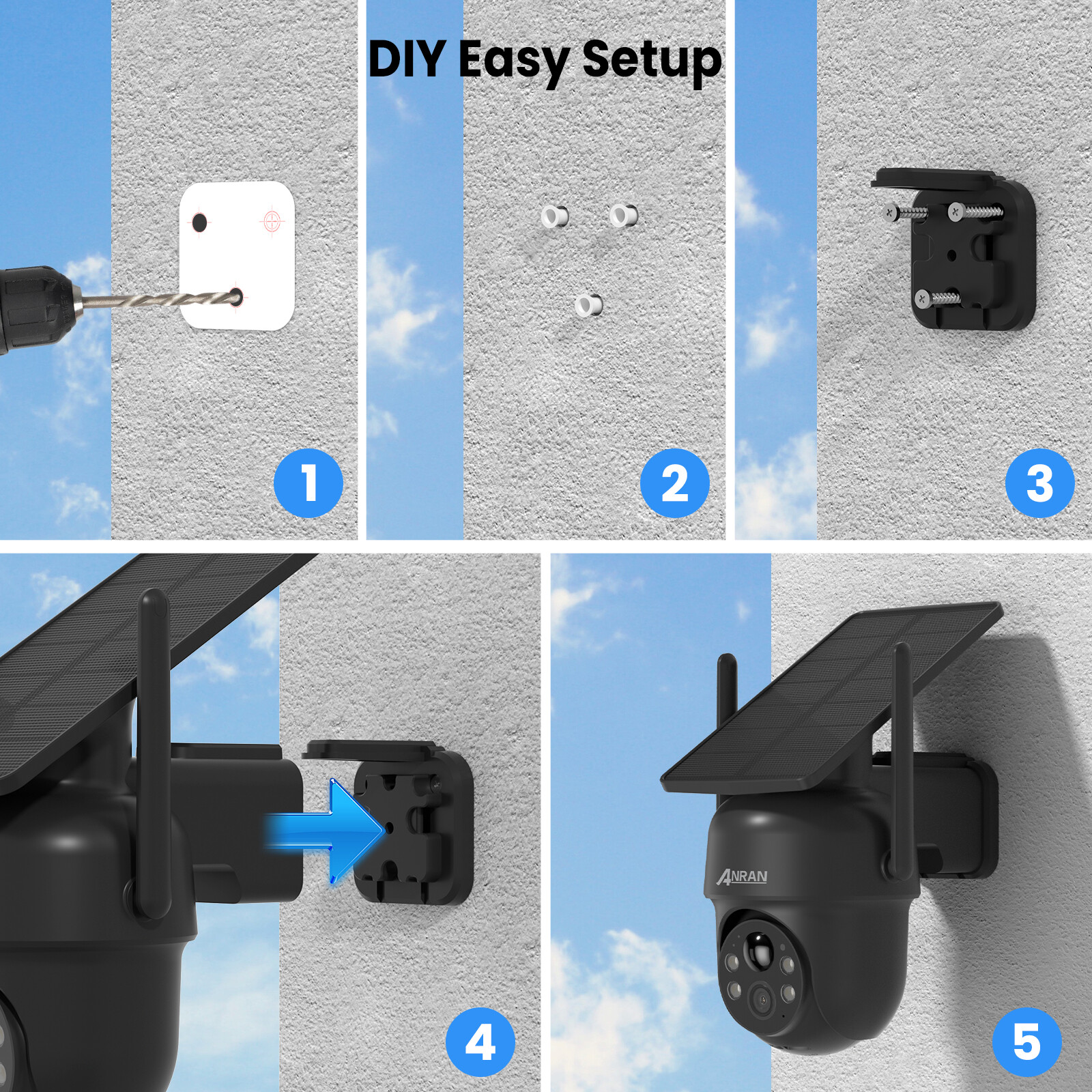 DIY Easy Setup

1

2

3

4

ANRAN

5